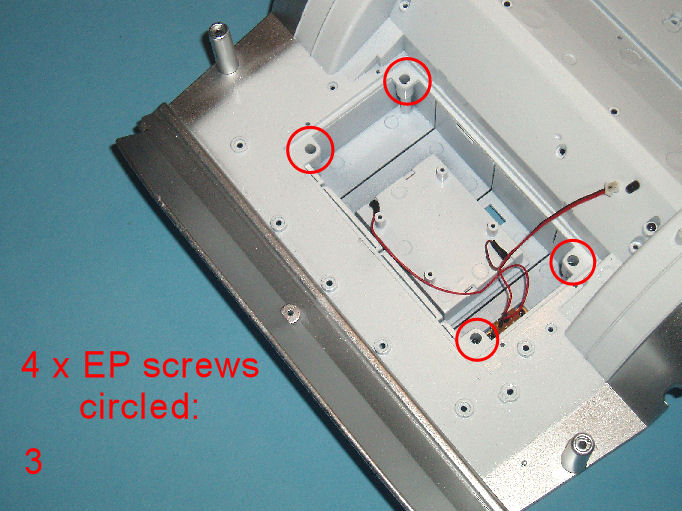 4 x EP screws circled:

3